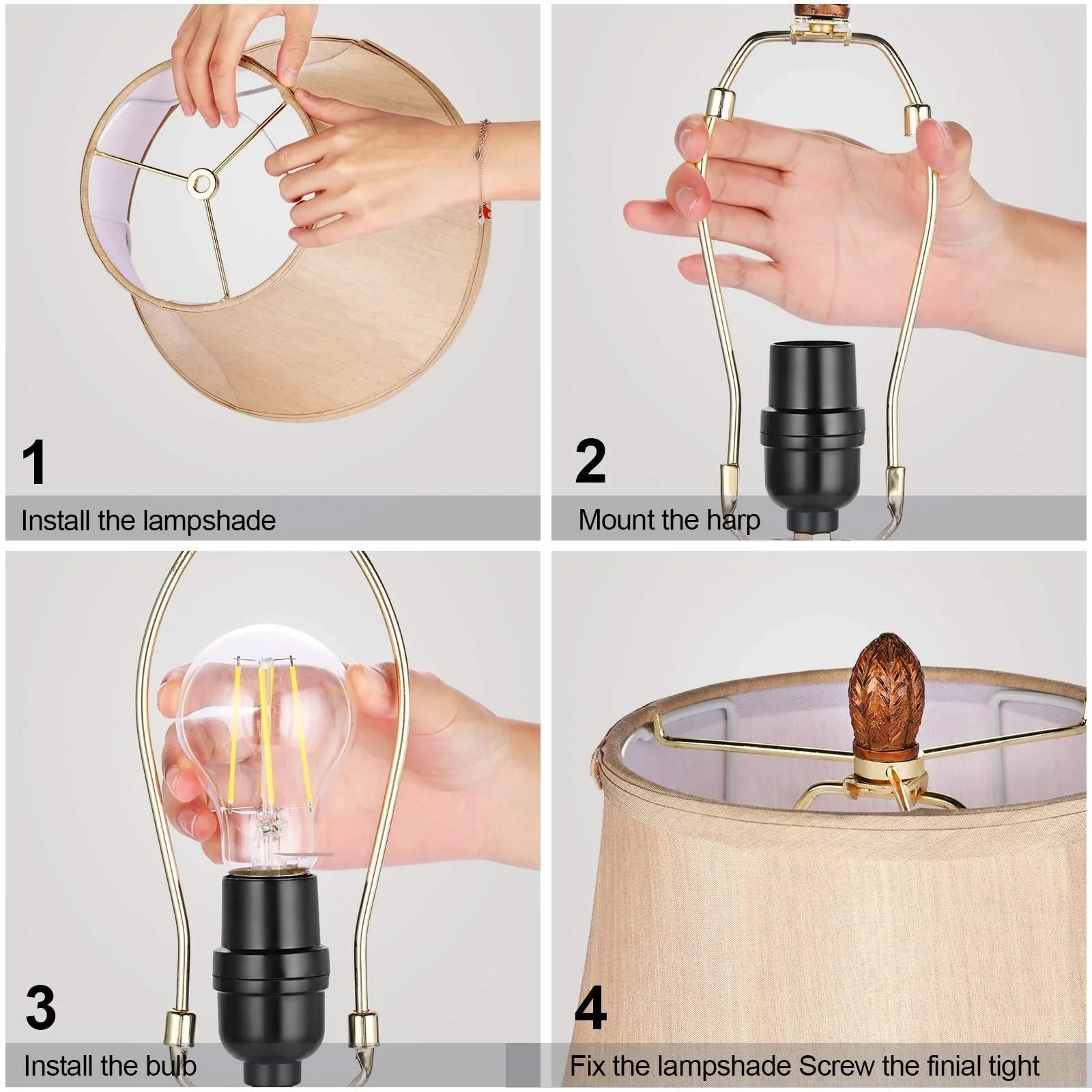 1
Install the lampshade

2
Mount the harp

3
Install the bulb

4
Fix the lampshade Screw the finial tight