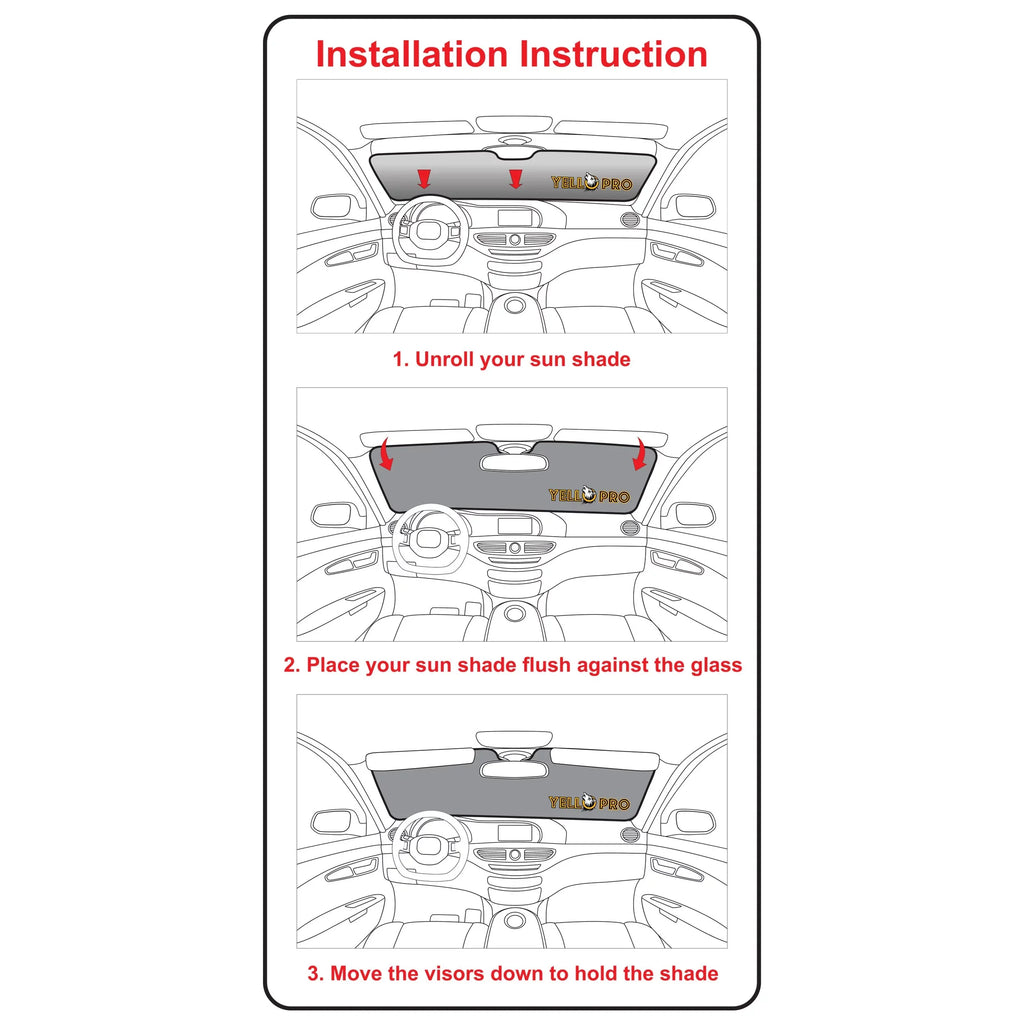 Installation Instruction

YELLO PRO

1. Unroll your sun shade

YELLO PRO

2. Place your sun shade flush against the glass

YELLO PRO

3. Move the visors down to hold the shade